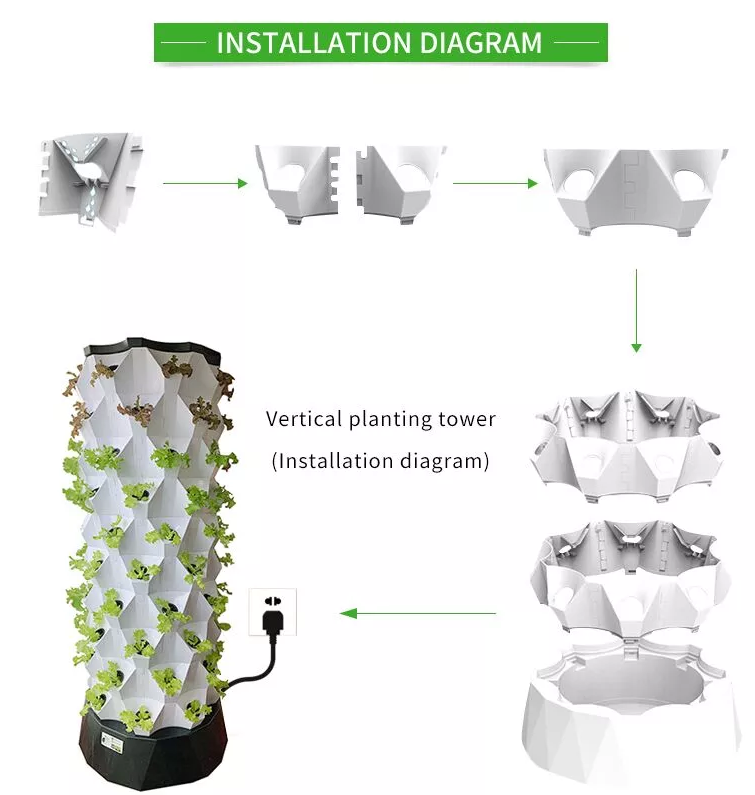 INSTALLATION DIAGRAM

Vertical planting tower
(Installation diagram)